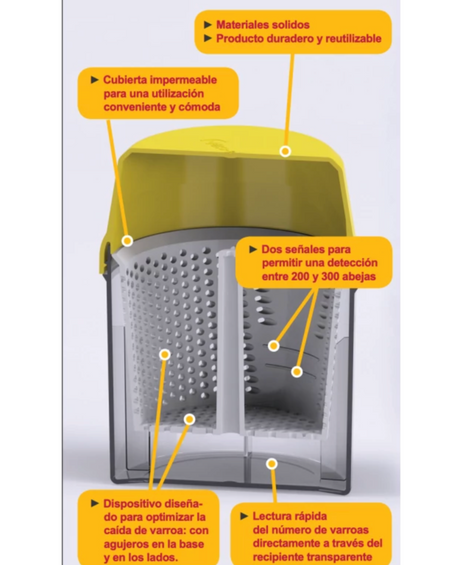 ► Materiales solidos
► Producto duradero y reutilizable

► Cubierta impermeable para una utilización conveniente y cómoda

► Dos señales para permitir una detección entre 200 y 300 abejas

► Dispositivo diseñado para optimizar la caída de varroa: con agujeros en la base y en los lados.

► Lectura rápida del número de varroas directamente a través del recipiente transparente